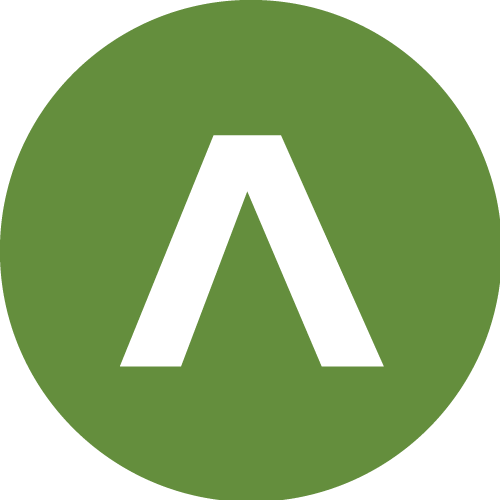 Λ