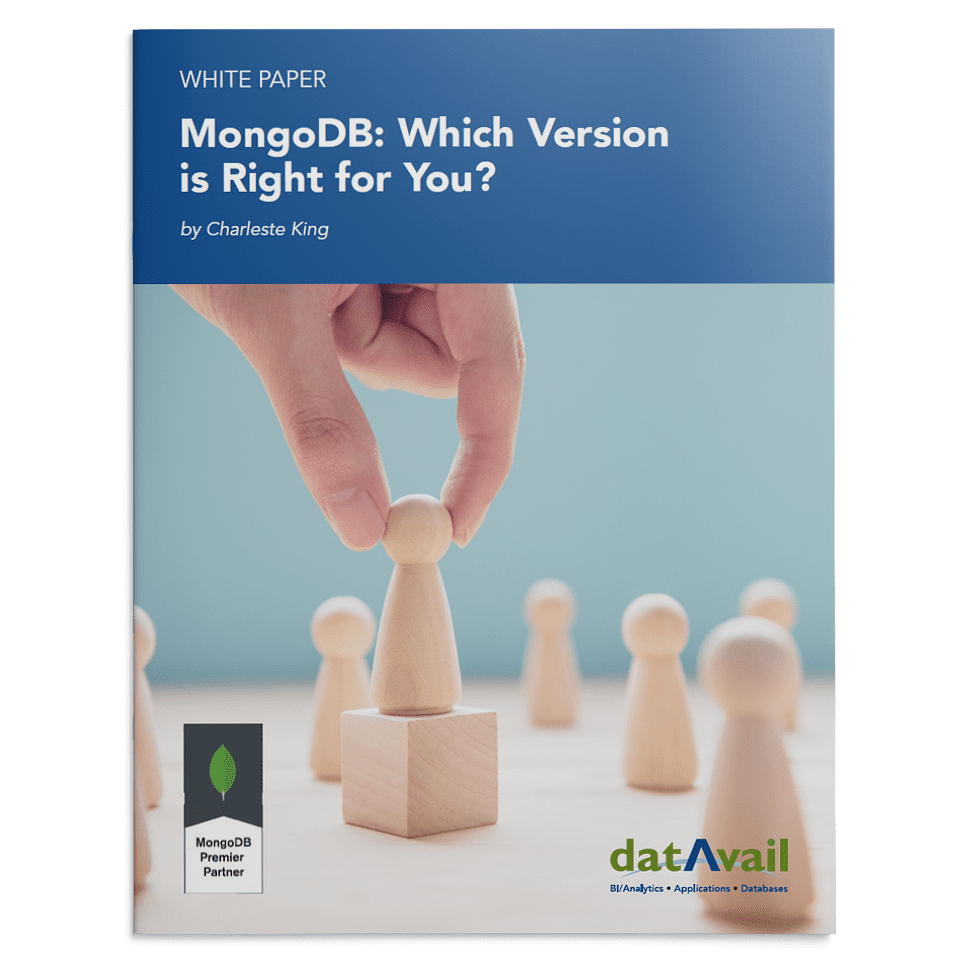 WHITE PAPER

MongoDB: Which Version is Right for You?

by Charleste King

MongoDB Premier Partner

datAvail

BI/Analytics • Applications • Databases