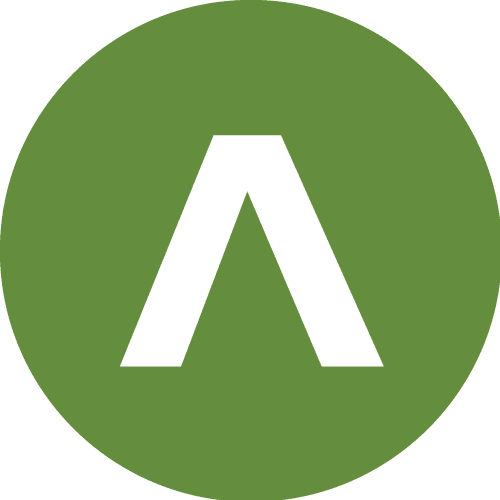 Λ