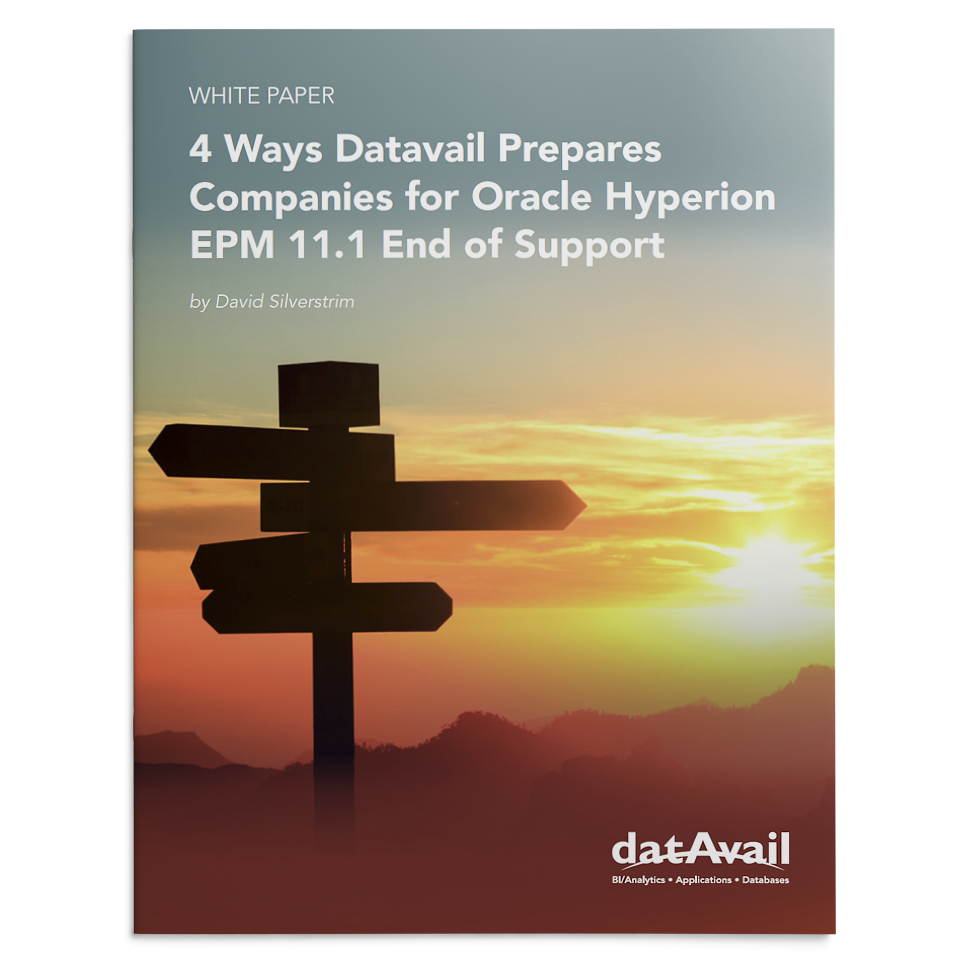 WHITE PAPER

4 Ways Datavail Prepares Companies for Oracle Hyperion EPM 11.1 End of Support

by David Silverstrim

datAvail
BI/Analytics • Applications • Databases