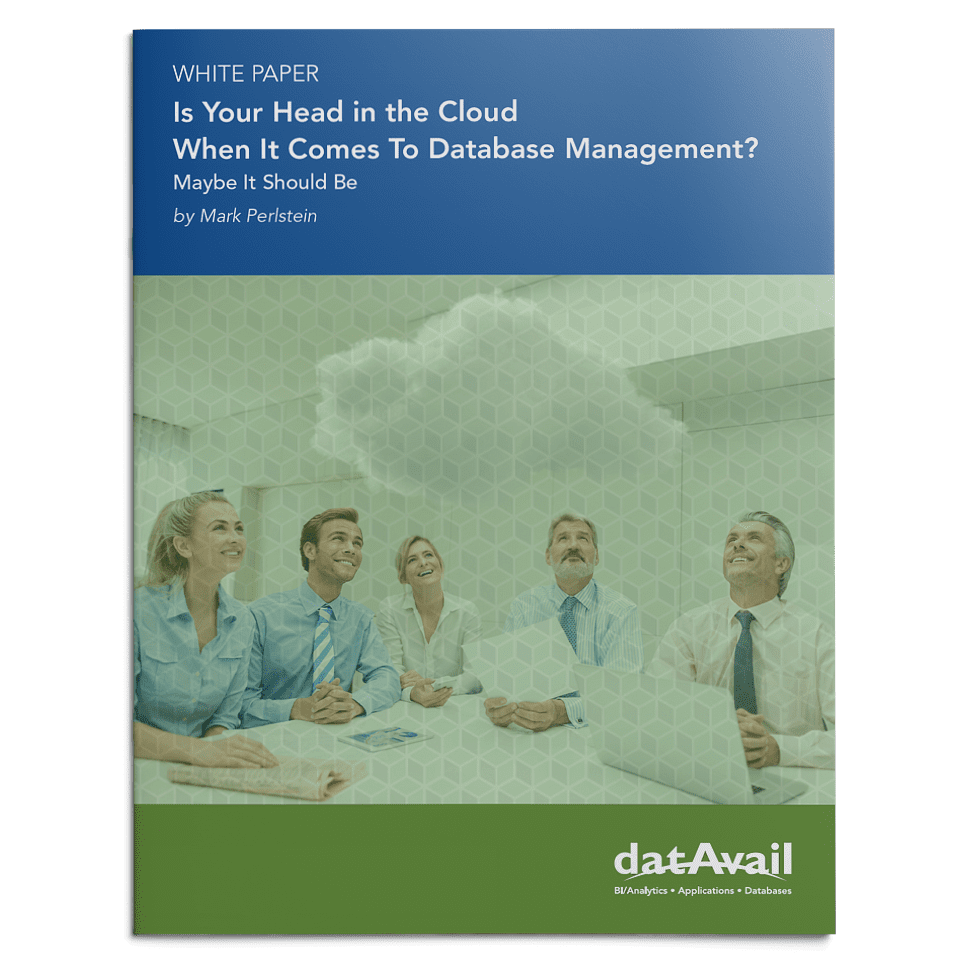 WHITE PAPER
Is Your Head in the Cloud When It Comes To Database Management?
Maybe It Should Be
by Mark Perlstein

datAvail
BI/Analytics • Applications • Databases