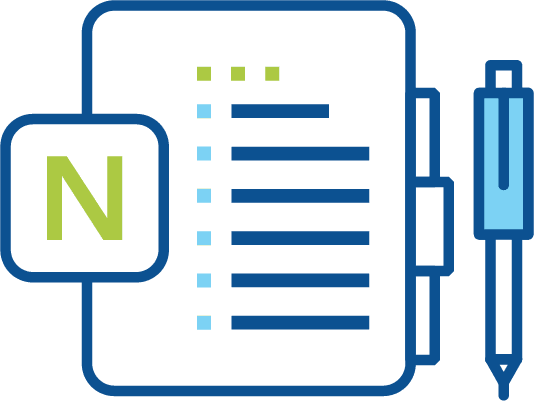 N